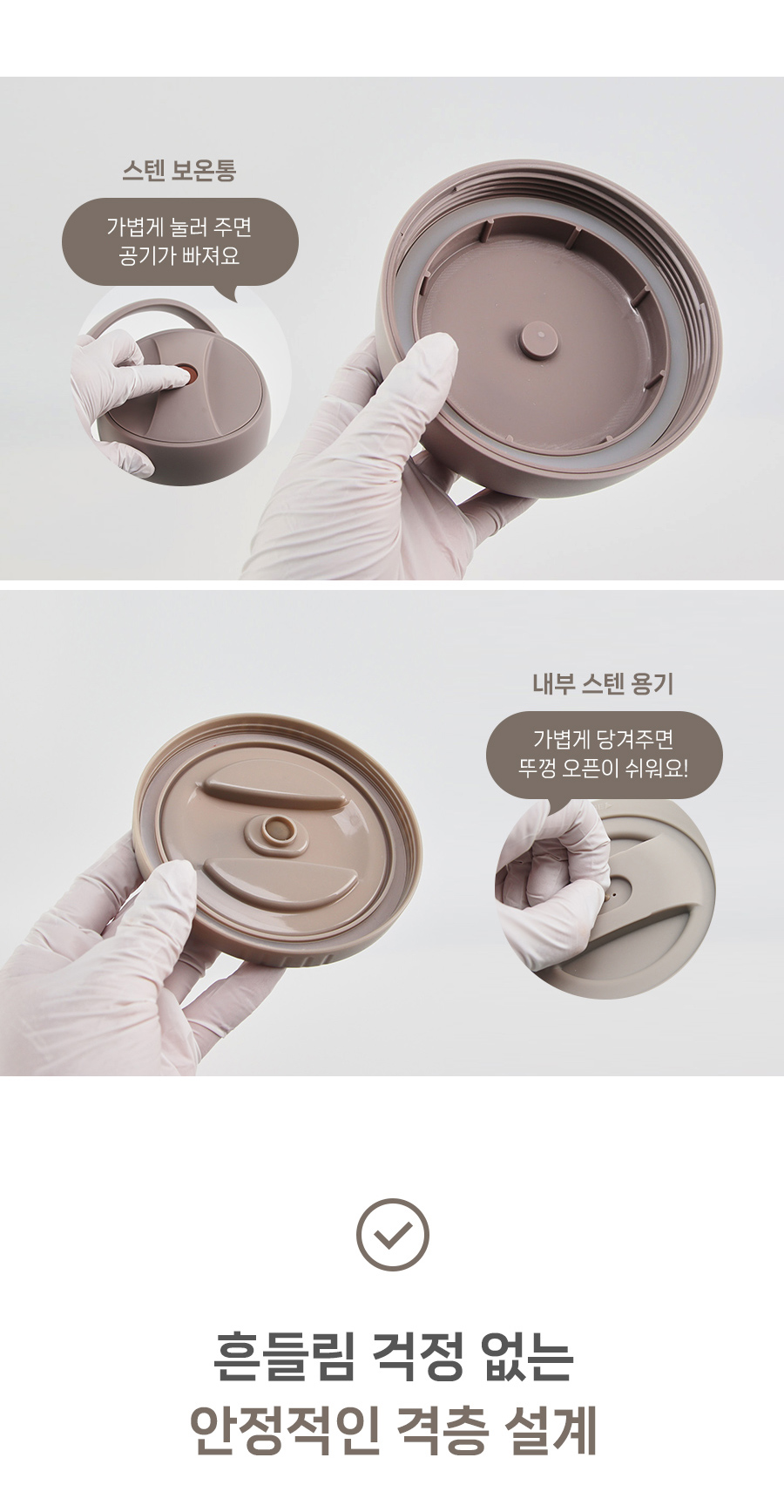 스텐 보온통

가볍게 눌러 주면
공기가 빠져요

내부 스텐 용기

가볍게 당겨주면
뚜껑 오픈이 쉬워요!

흔들림 걱정 없는
안정적인 격층 설계